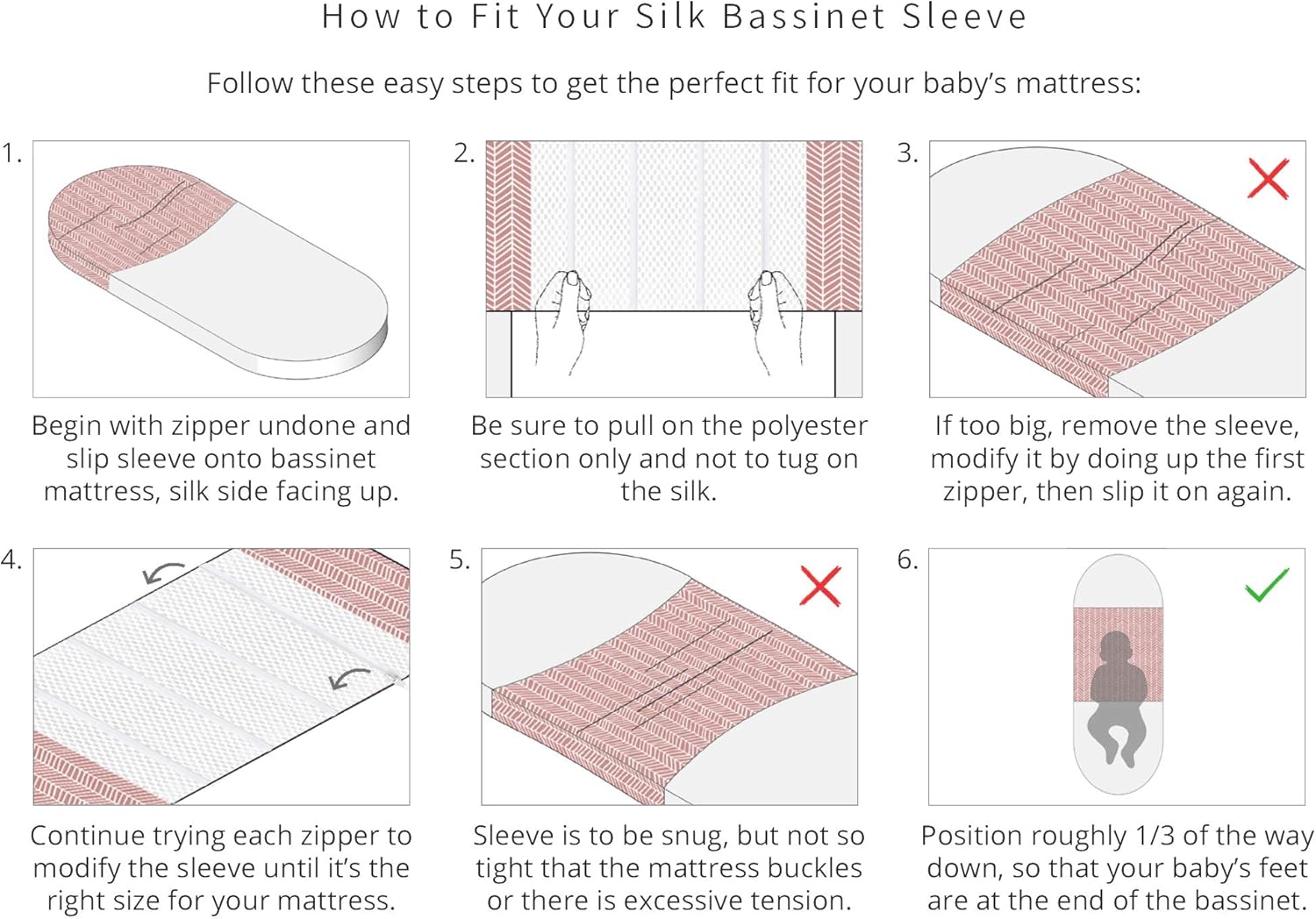 How to Fit Your Silk Bassinet Sleeve

Follow these easy steps to get the perfect fit for your baby's mattress:

1.

Begin with zipper undone and slip sleeve onto bassinet mattress, silk side facing up.

2.

Be sure to pull on the polyester section only and not to tug on the silk.

3.

If too big, remove the sleeve, modify it by doing up the first zipper, then slip it on again.

4.

Continue trying each zipper to modify the sleeve until it's the right size for your mattress.

5.

Sleeve is to be snug, but not so tight that the mattress buckles or there is excessive tension.

6.

Position roughly 1/3 of the way down, so that your baby's feet are at the end of the bassinet.