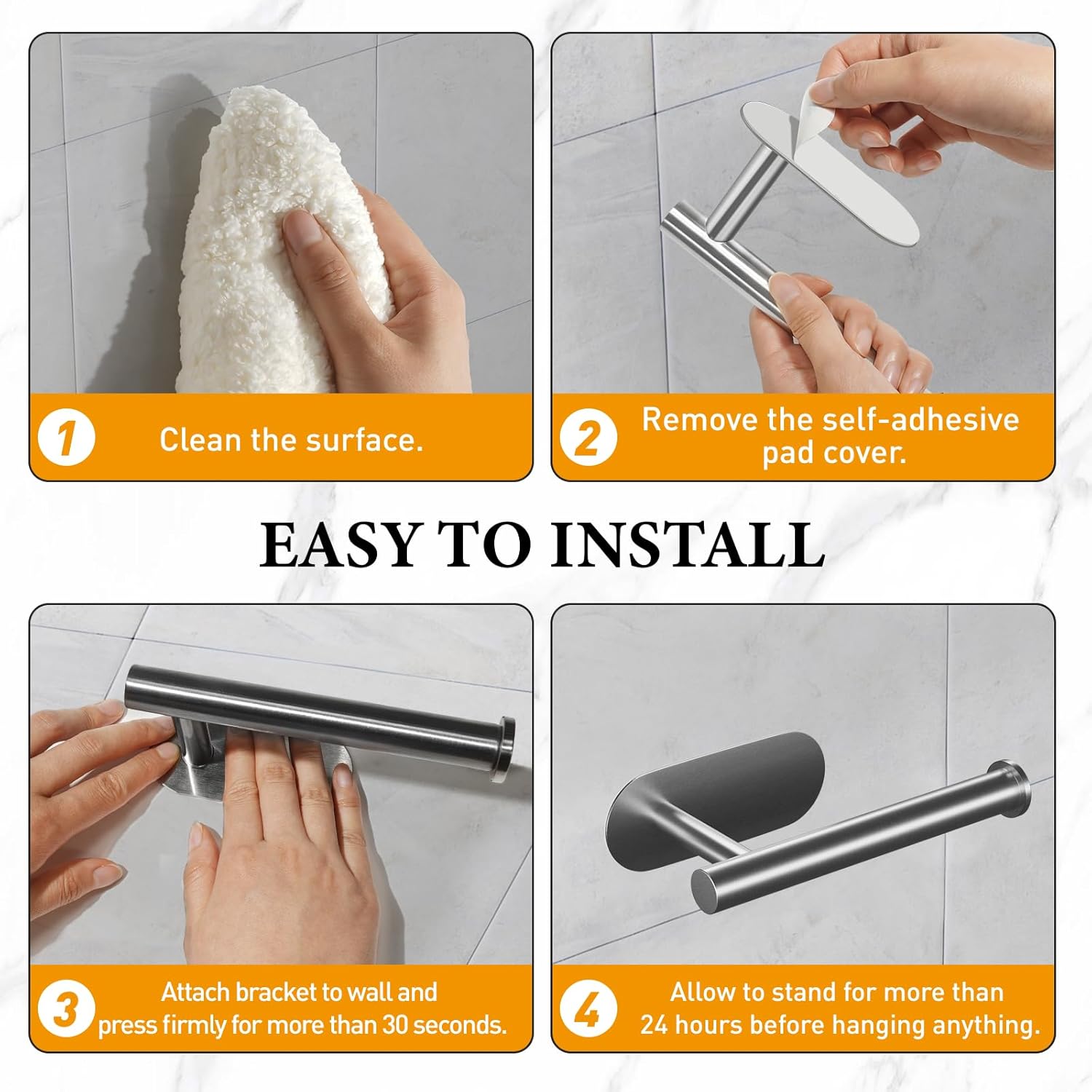 1 Clean the surface.

2 Remove the self-adhesive pad cover.

EASY TO INSTALL

3 Attach bracket to wall and press firmly for more than 30 seconds.

4 Allow to stand for more than 24 hours before hanging anything.