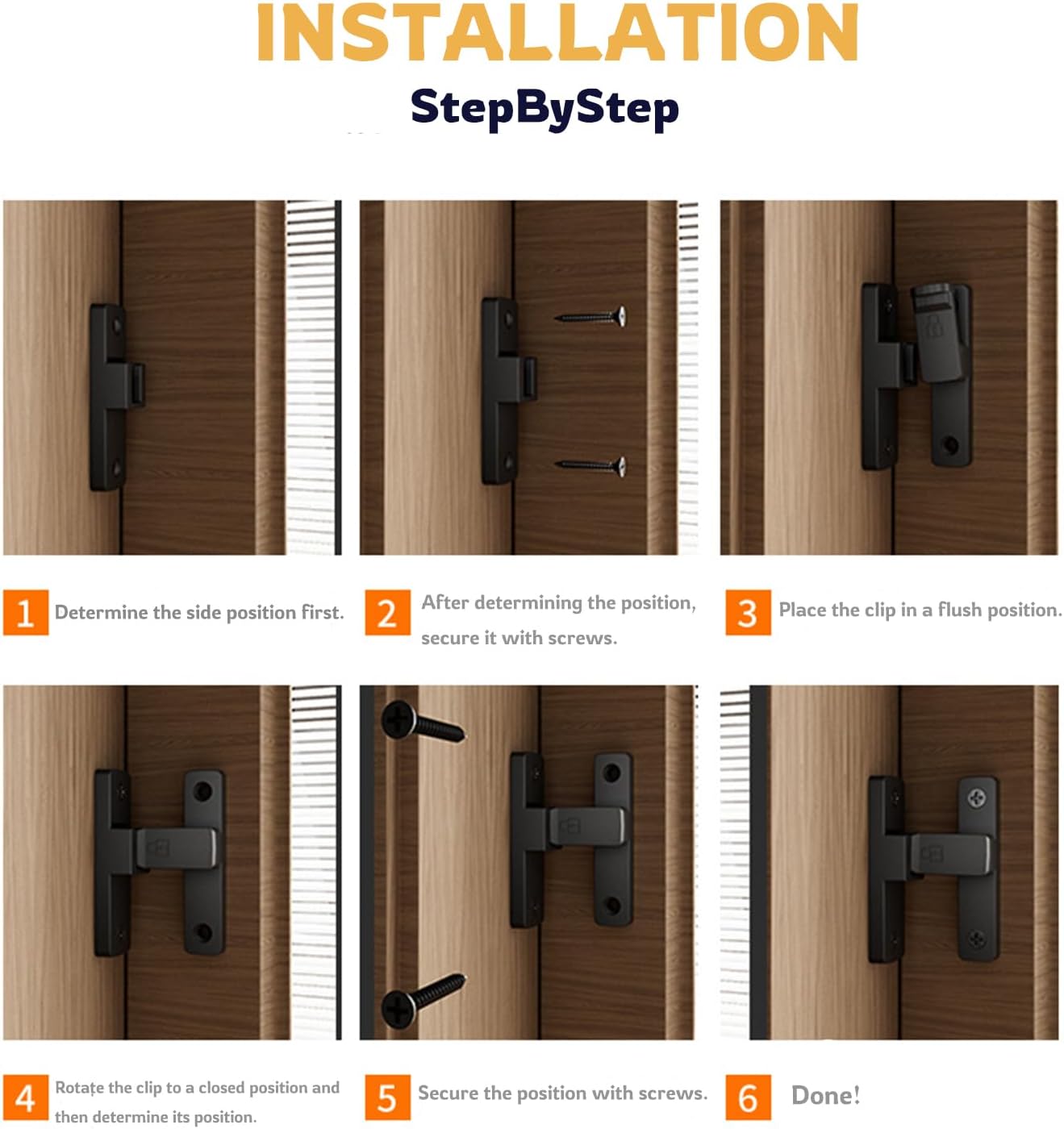 INSTALLATION

StepByStep

1 Determine the side position first.

2 After determining the position, secure it with screws.

3 Place the clip in a flush position.

4 Rotate the clip to a closed position and then determine its position.

5 Secure the position with screws.

6 Done!