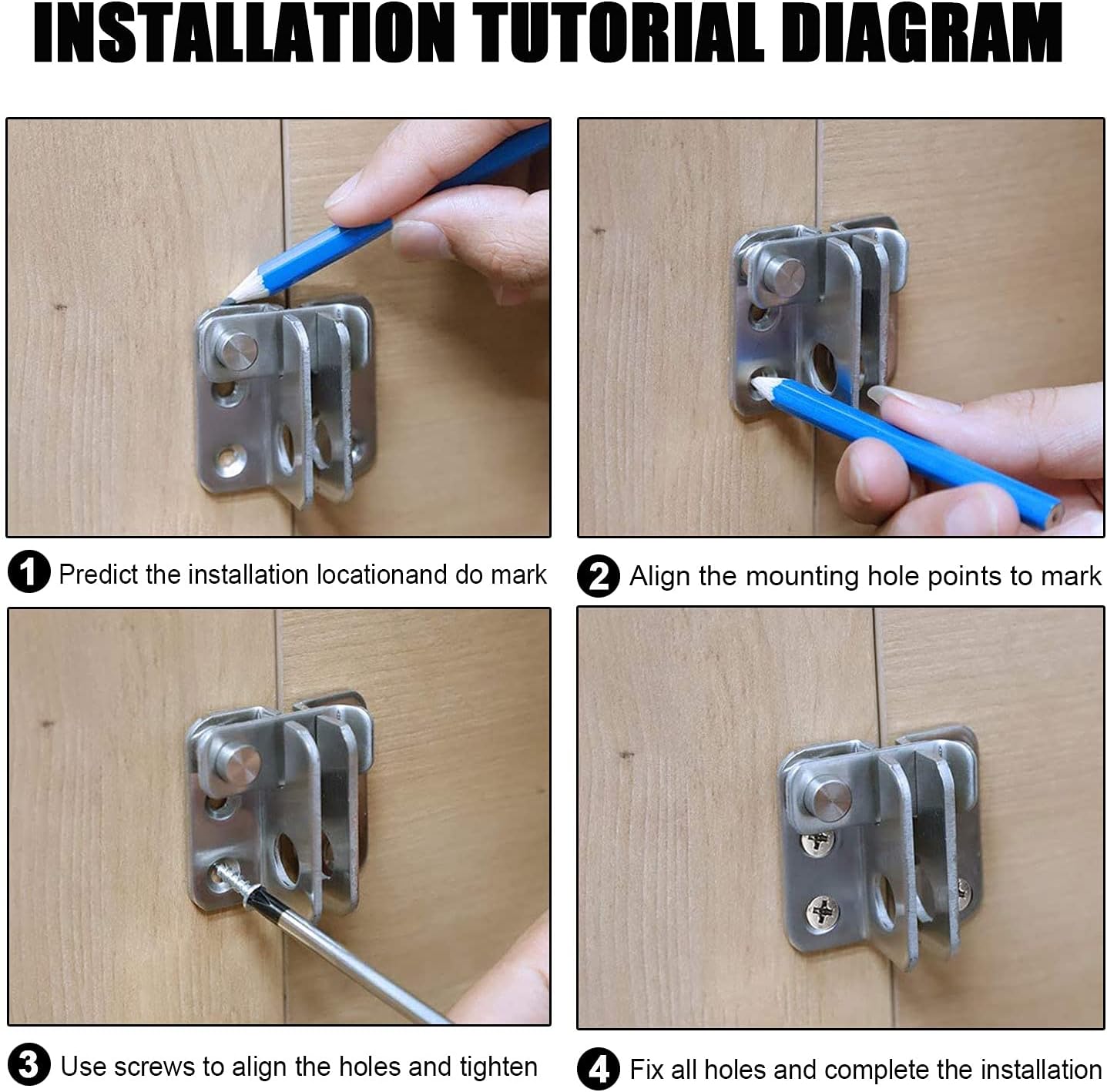 INSTALLATION TUTORIAL DIAGRAM

1 Predict the installation locationand do mark

2 Align the mounting hole points to mark

3 Use screws to align the holes and tighten

4 Fix all holes and complete the installation