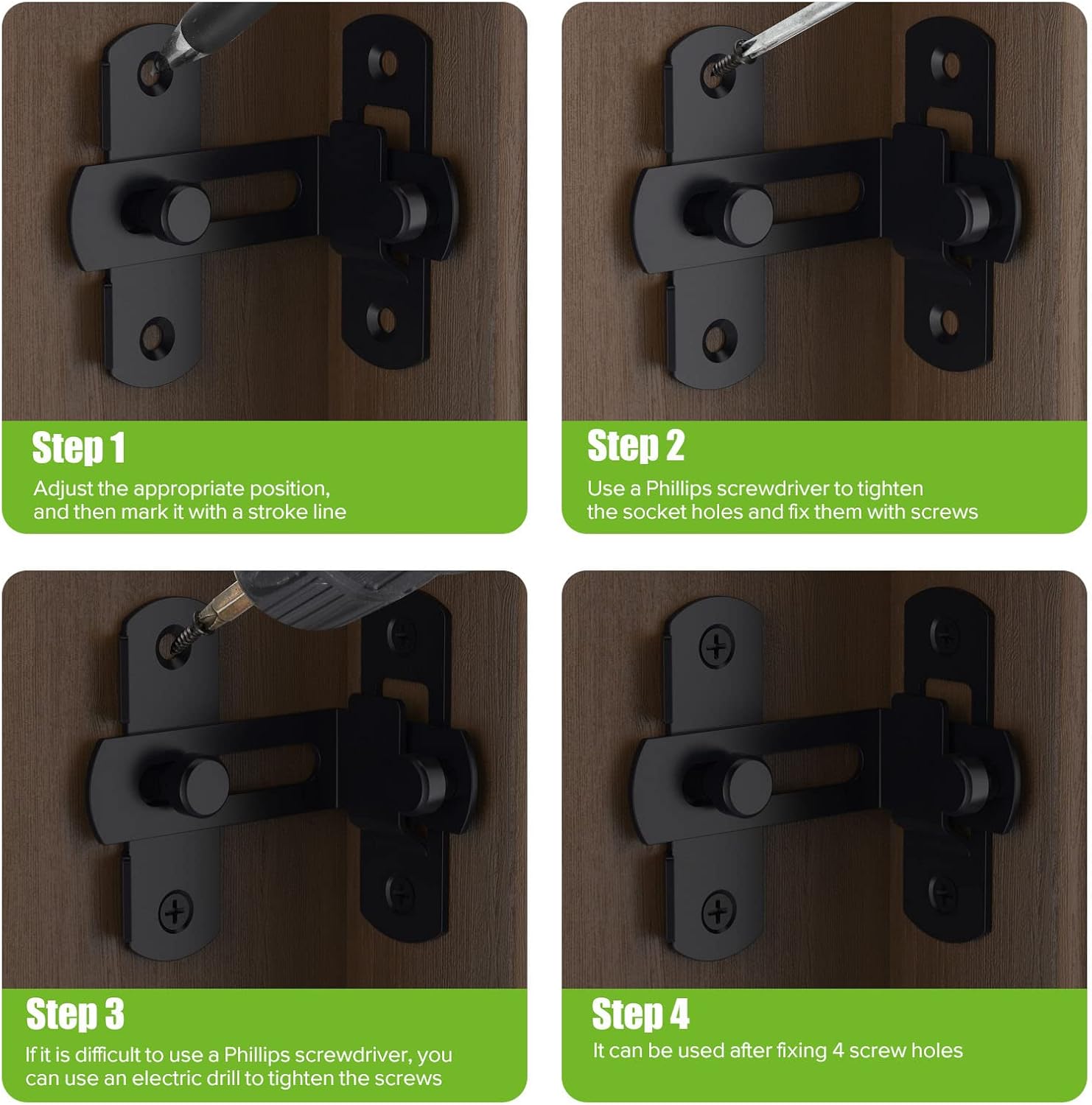 Step 1

Adjust the appropriate position, and then mark it with a stroke line

Step 2

Use a Phillips screwdriver to tighten the socket holes and fix them with screws

Step 3

If it is difficult to use a Phillips screwdriver, you can use an electric drill to tighten the screws

Step 4

It can be used after fixing 4 screw holes