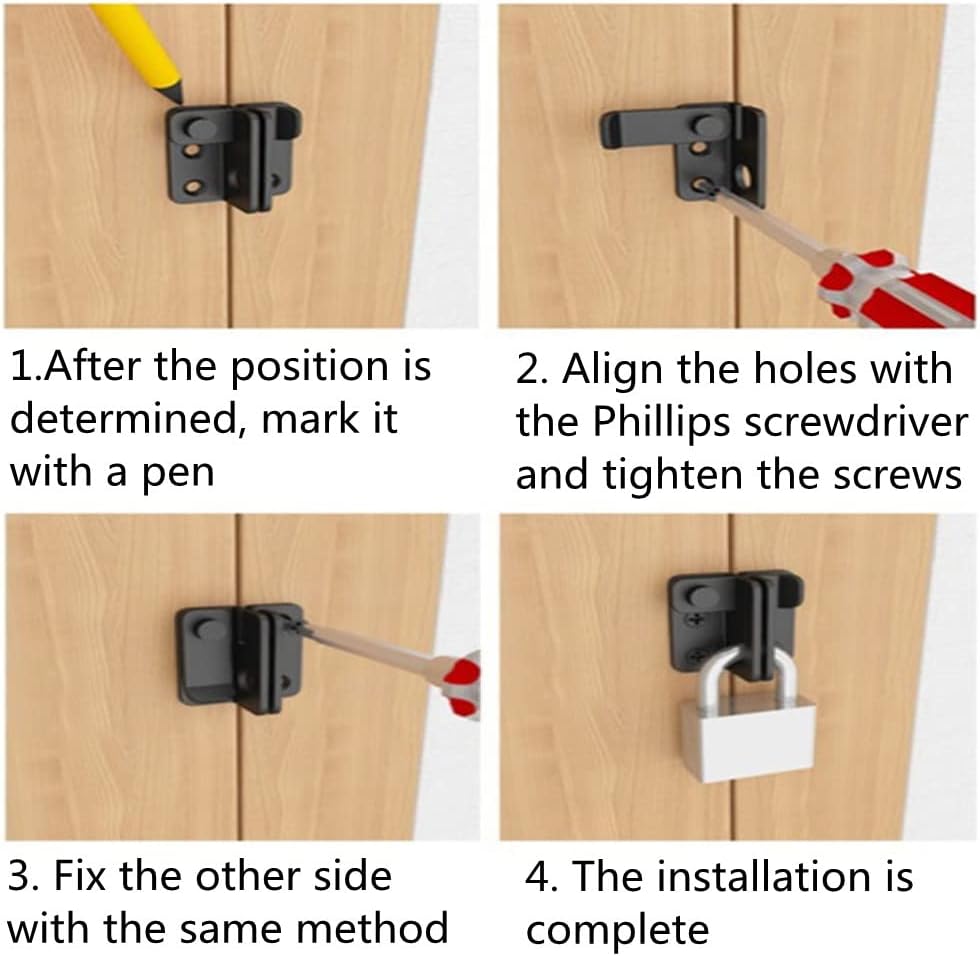 1.After the position is determined, mark it with a pen

2. Align the holes with the Phillips screwdriver and tighten the screws

3. Fix the other side with the same method

4. The installation is complete