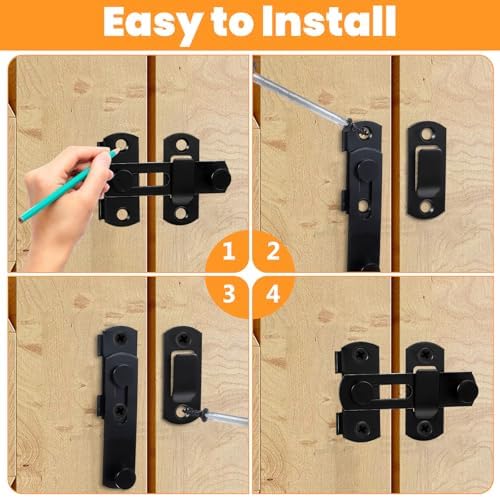 Easy to Install

1

2

3

4