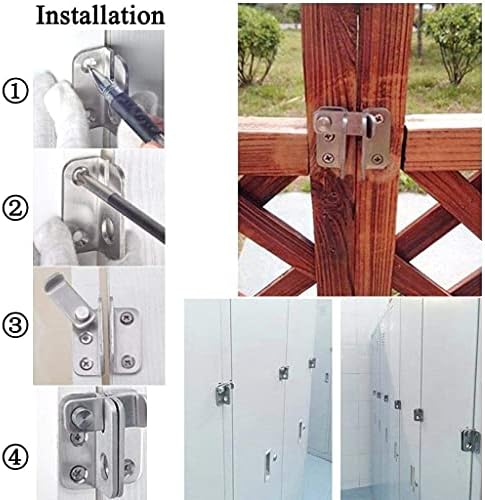 Installation

①

②

③

④