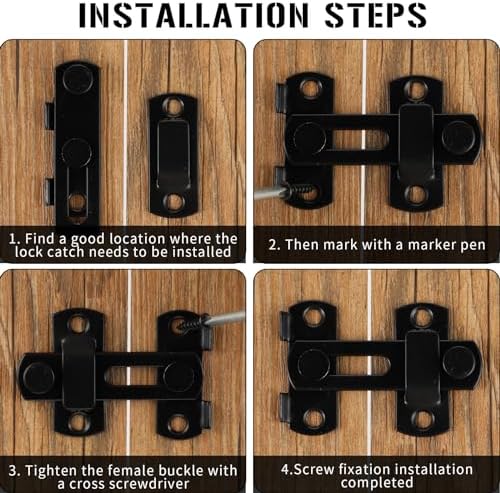 INSTALLATION STEPS

1. Find a good location where the lock catch needs to be installed

2. Then mark with a marker pen

3. Tighten the female buckle with a cross screwdriver

4.Screw fixation installation completed