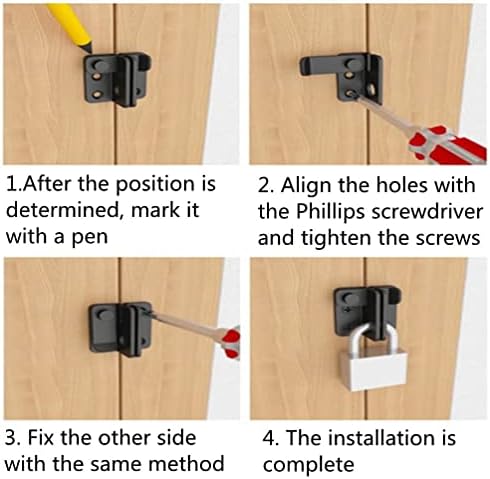 1.After the position is determined, mark it with a pen

2. Align the holes with the Phillips screwdriver and tighten the screws

3. Fix the other side with the same method

4. The installation is complete