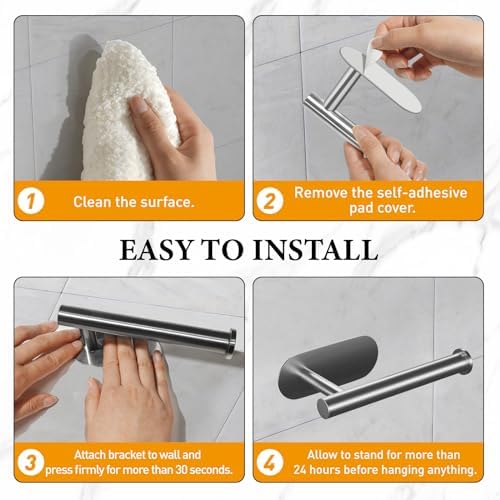 1 Clean the surface.

2 Remove the self-adhesive pad cover.

EASY TO INSTALL

3 Attach bracket to wall and press firmly for more than 30 seconds.

4 Allow to stand for more than 24 hours before hanging anything.